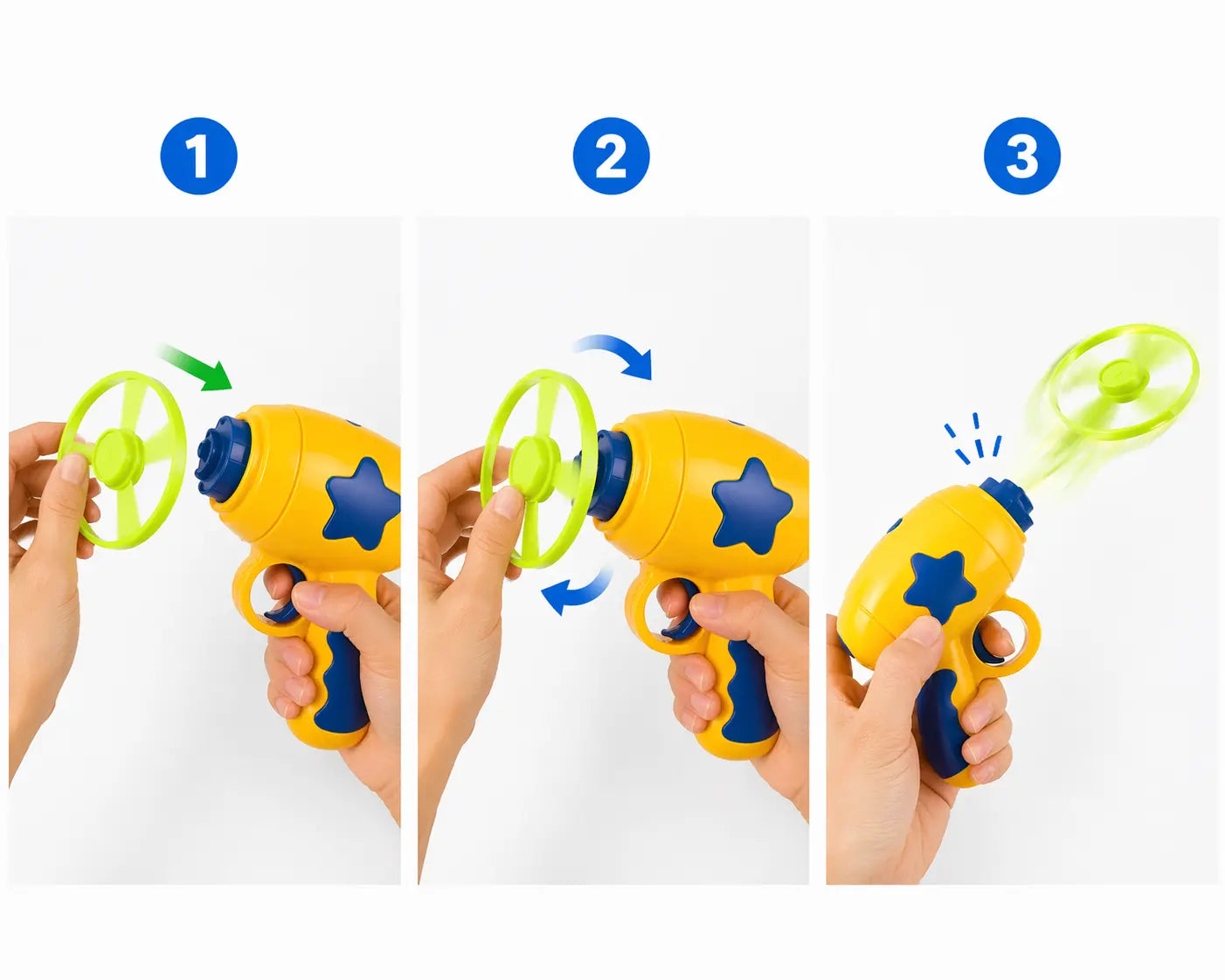 1

2

3